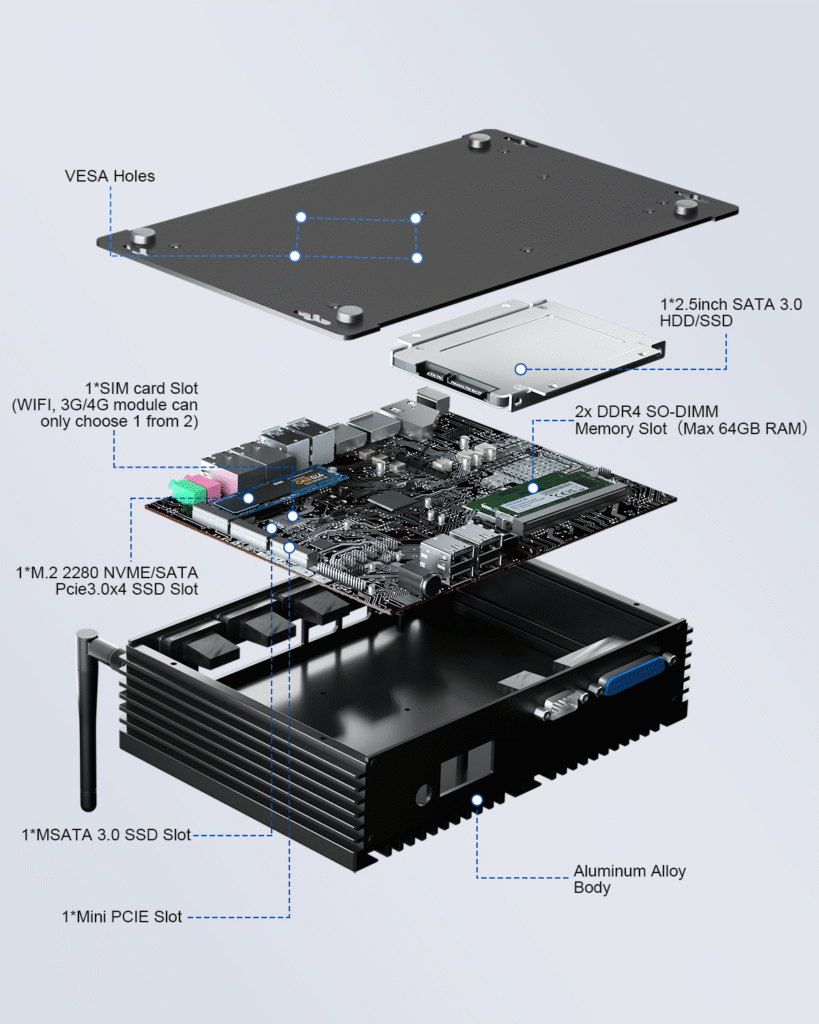 VESA Holes

1*2.5inch SATA 3.0 HDD/SSD

1*SIM card Slot (WIFI, 3G/4G module can only choose 1 from 2)

2x DDR4 SO-DIMM Memory Slot（Max 64GB RAM）

1*M.2 2280 NVME/SATA Pcie3.0x4 SSD Slot

1*MSATA 3.0 SSD Slot

Aluminum Alloy Body

1*Mini PCIE Slot