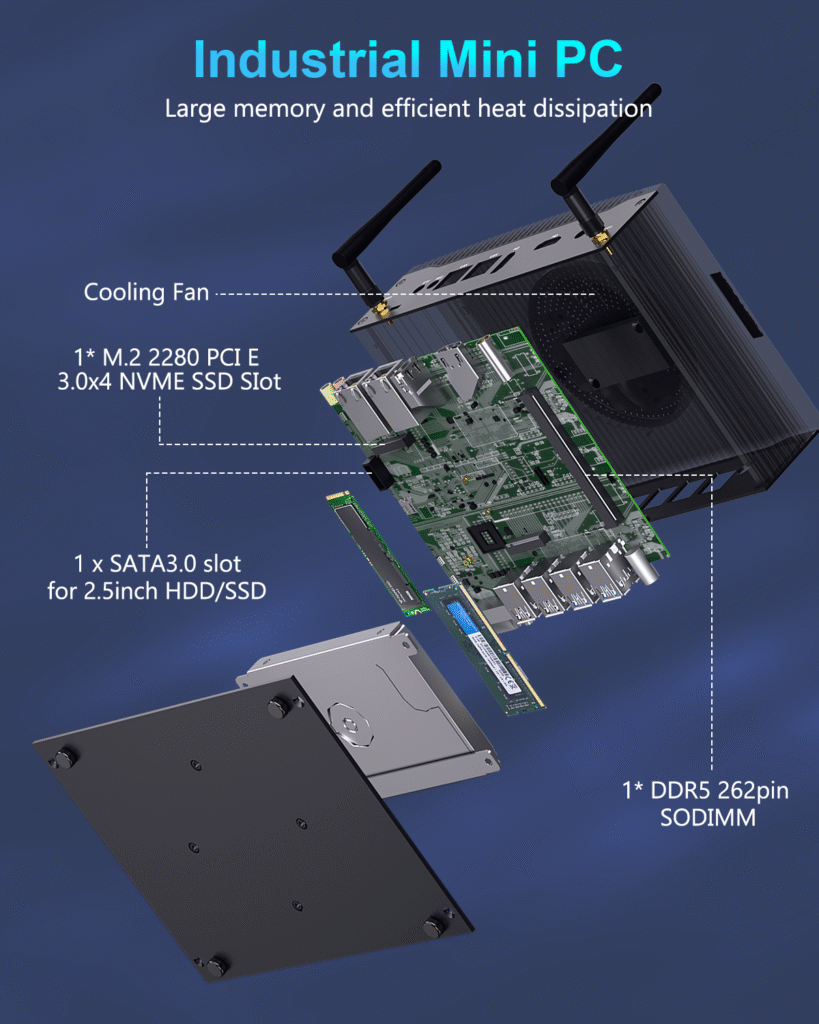 Industrial Mini PC
Large memory and efficient heat dissipation

Cooling Fan

1* M.2 2280 PCI E
3.0x4 NVME SSD SIot

1 x SATA3.0 slot
for 2.5inch HDD/SSD

1* DDR5 262pin
SODIMM