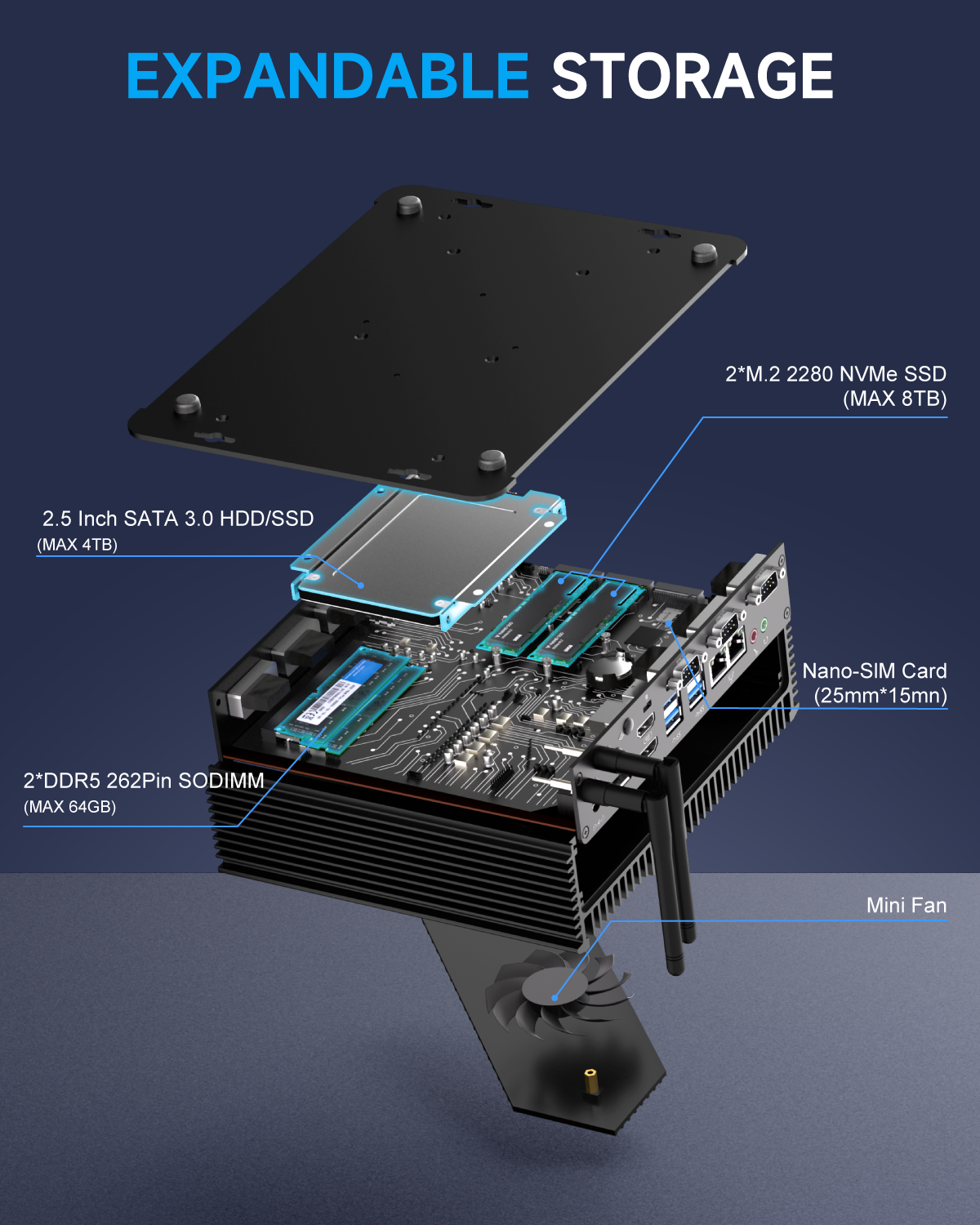 EXPANDABLE STORAGE

2*M.2 2280 NVMe SSD
(MAX 8TB)

2.5 Inch SATA 3.0 HDD/SSD
(MAX 4TB)

Nano-SIM Card
(25mm*15mn)

2*DDR5 262Pin SODIMM
(MAX 64GB)

Mini Fan